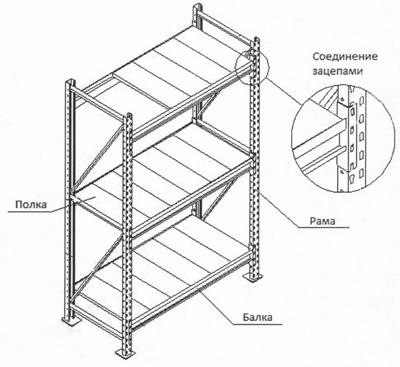 Соединение зацепами

Полка

Рама

Балка